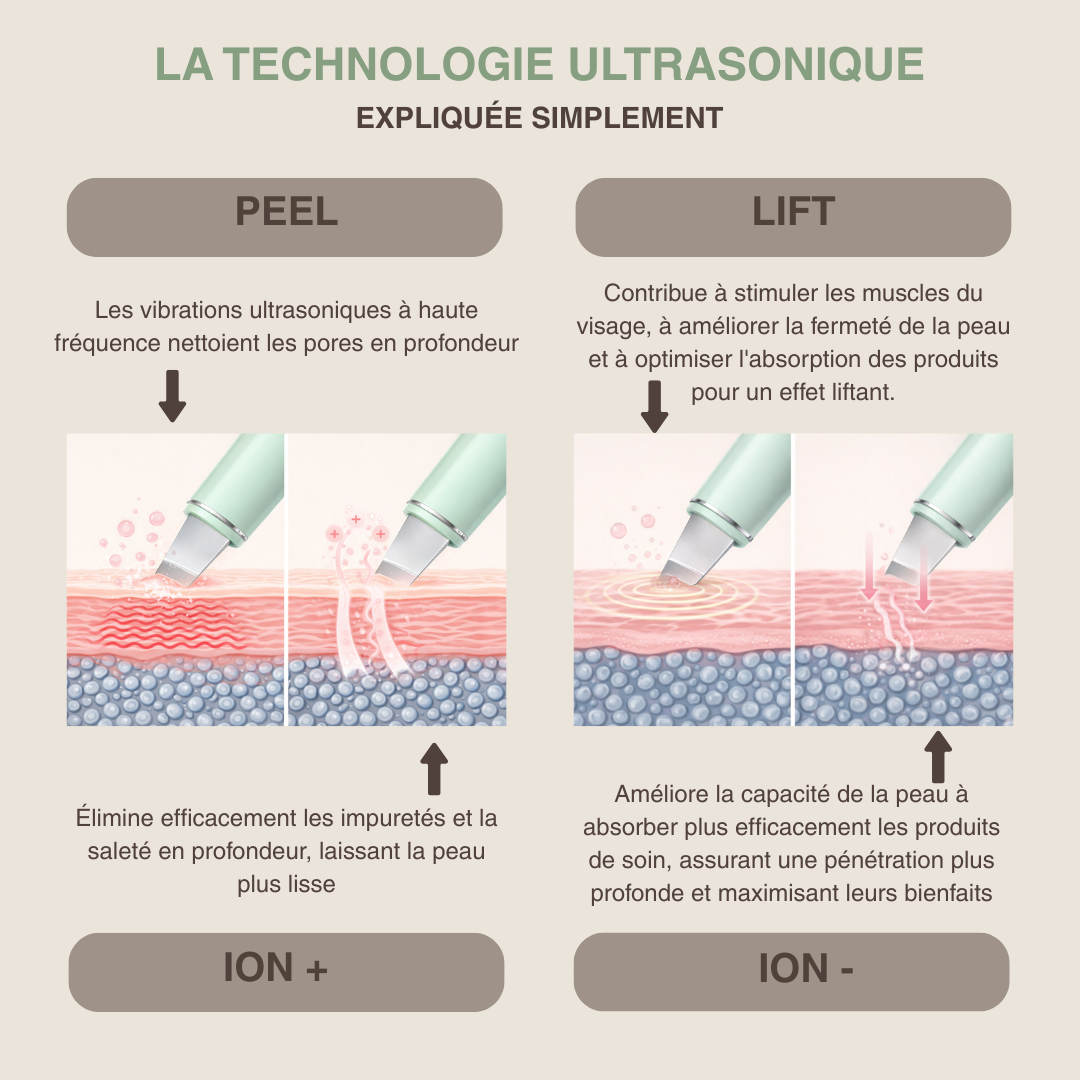 LA TECHNOLOGIE ULTRASONIQUE
EXPLIQUÉE SIMPLEMENT

PEEL

Les vibrations ultrasoniques à haute fréquence nettoient les pores en profondeur

Élimine efficacement les impuretés et la saleté en profondeur, laissant la peau plus lisse

ION +

LIFT

Contribue à stimuler les muscles du visage, à améliorer la fermeté de la peau et à optimiser l'absorption des produits pour un effet liftant.

Améliore la capacité de la peau à absorber plus efficacement les produits de soin, assurant une pénétration plus profonde et maximisant leurs bienfaits

ION -