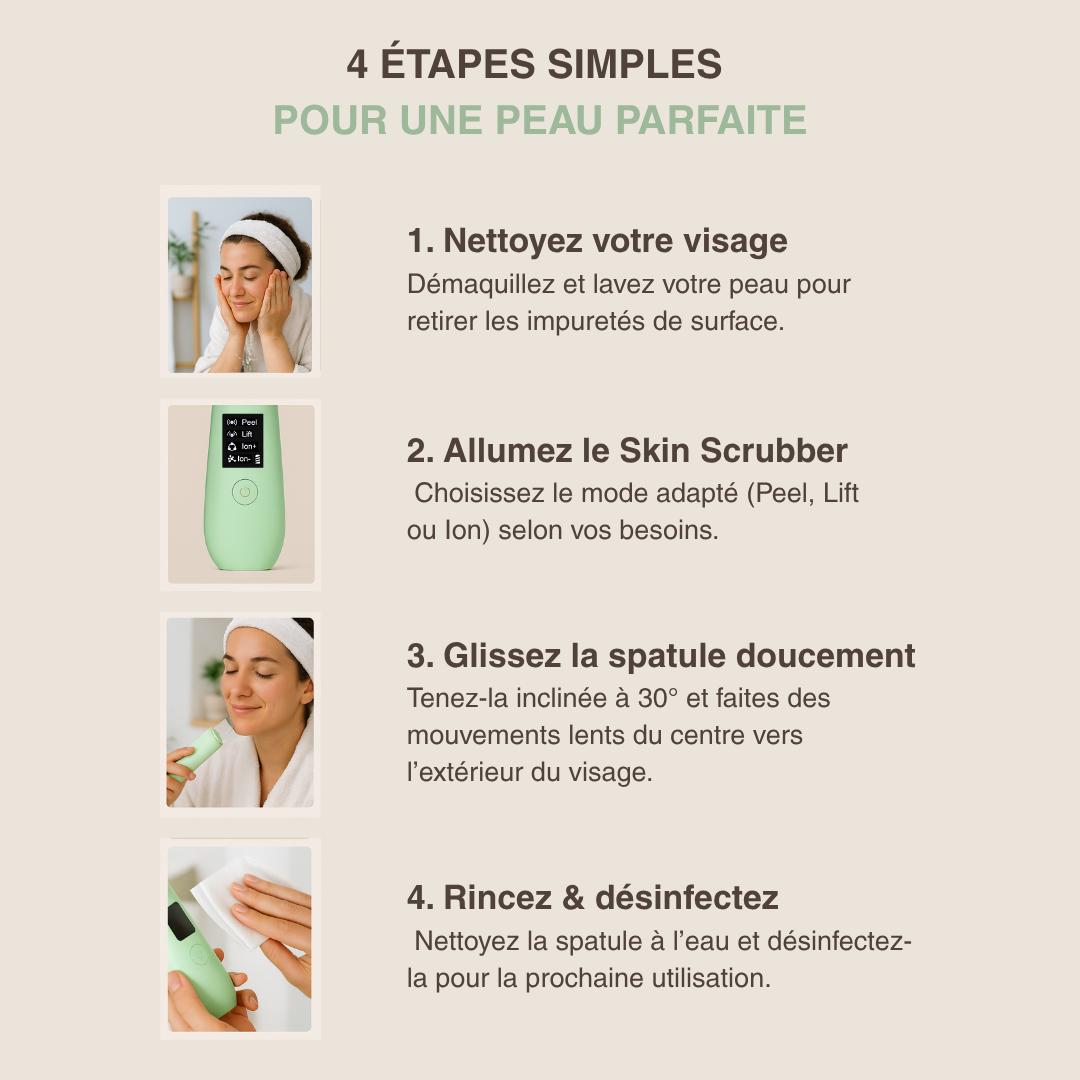 4 ÉTAPES SIMPLES
POUR UNE PEAU PARFAITE

Peel
Lift
Ion+
Ion-

1. Nettoyez votre visage
Démaquillez et lavez votre peau pour retirer les impuretés de surface.

2. Allumez le Skin Scrubber
Choisissez le mode adapté (Peel, Lift ou Ion) selon vos besoins.

3. Glissez la spatule doucement
Tenez-la inclinée à 30° et faites des mouvements lents du centre vers l'extérieur du visage.

4. Rincez & désinfectez
Nettoyez la spatule à l'eau et désinfectez-la pour la prochaine utilisation.